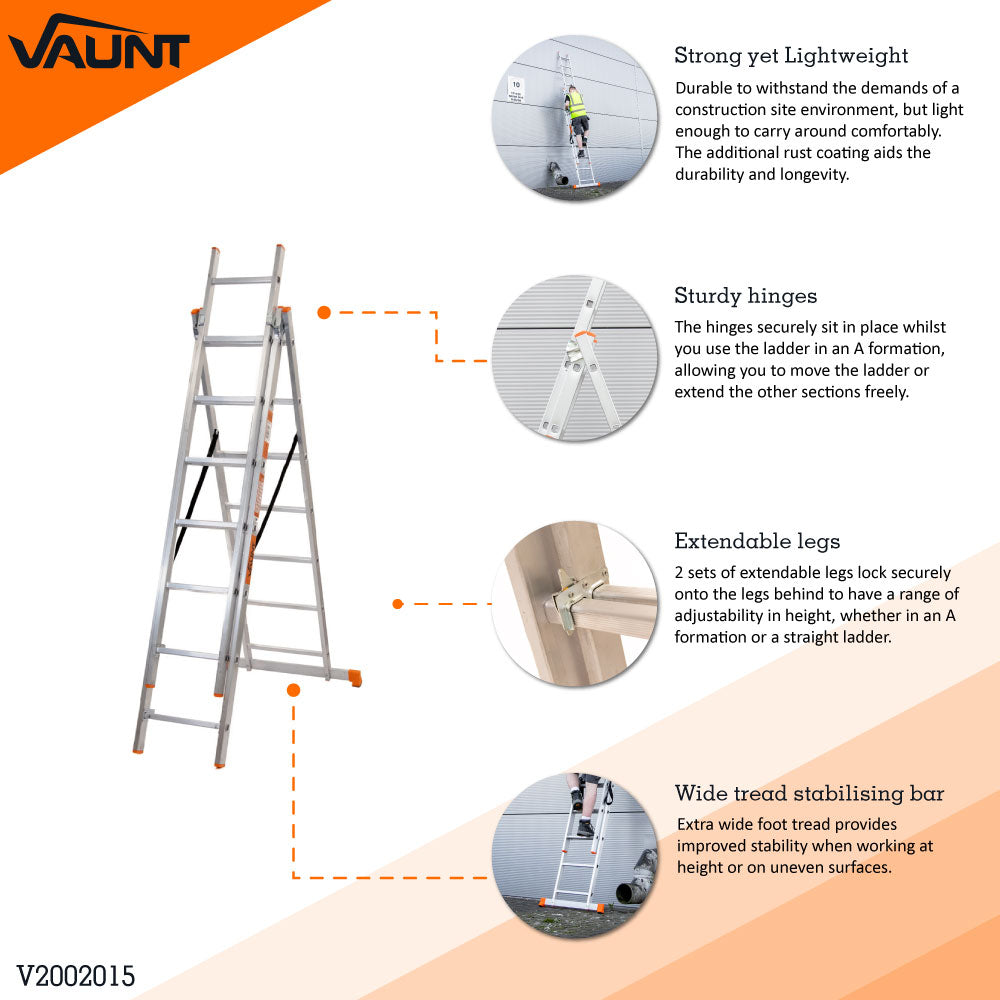 VAUNT

Strong yet Lightweight
Durable to withstand the demands of a construction site environment, but light enough to carry around comfortably. The additional rust coating aids the durability and longevity.

Sturdy hinges
The hinges securely sit in place whilst you use the ladder in an A formation, allowing you to move the ladder or extend the other sections freely.

Extendable legs
2 sets of extendable legs lock securely onto the legs behind to have a range of adjustability in height, whether in an A formation or a straight ladder.

Wide tread stabilising bar
Extra wide foot tread provides improved stability when working at height or on uneven surfaces.

V2002015