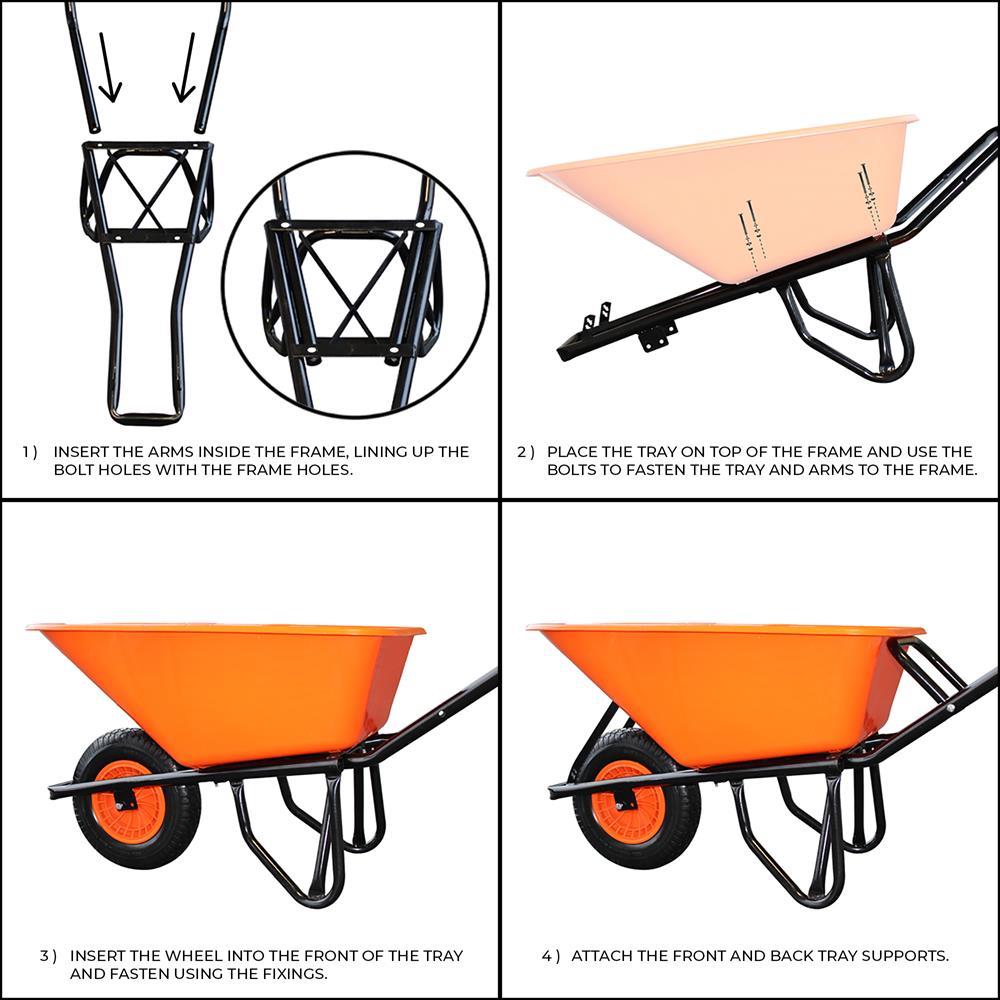 1 ) INSERT THE ARMS INSIDE THE FRAME, LINING UP THE BOLT HOLES WITH THE FRAME HOLES.

2 ) PLACE THE TRAY ON TOP OF THE FRAME AND USE THE BOLTS TO FASTEN THE TRAY AND ARMS TO THE FRAME.

3 ) INSERT THE WHEEL INTO THE FRONT OF THE TRAY AND FASTEN USING THE FIXINGS.

4 ) ATTACH THE FRONT AND BACK TRAY SUPPORTS.