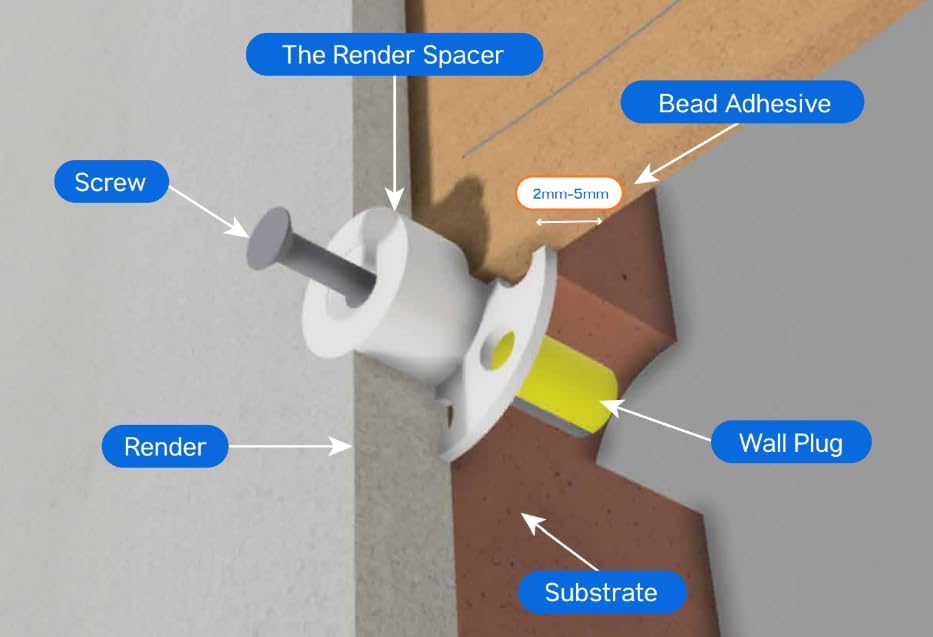 The Render Spacer

Bead Adhesive

Screw

2mm-5mm

Render

Wall Plug

Substrate